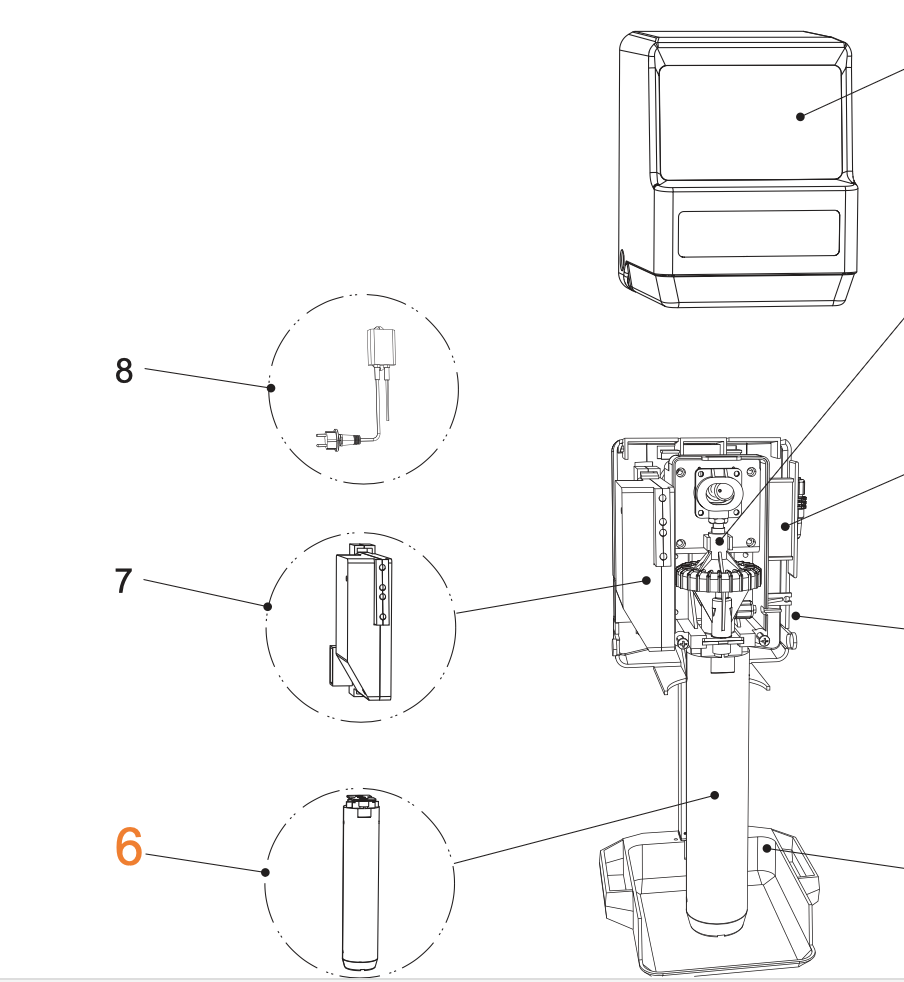 8

7

6